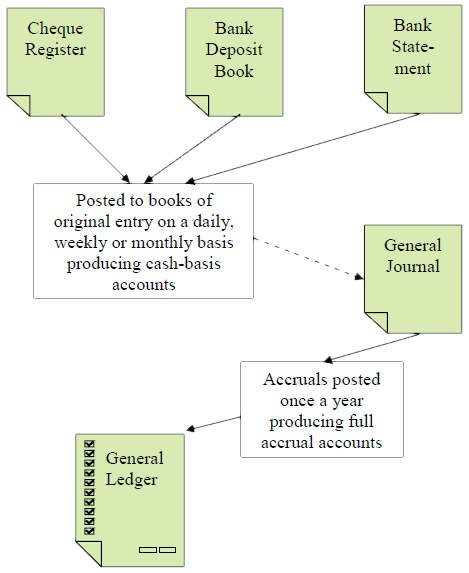 Cheque Register

Bank Deposit Book

Bank Statement

Posted to books of original entry on a daily, weekly or monthly basis producing cash-basis accounts

General Journal

Accruals posted once a year producing full accrual accounts

General Ledger